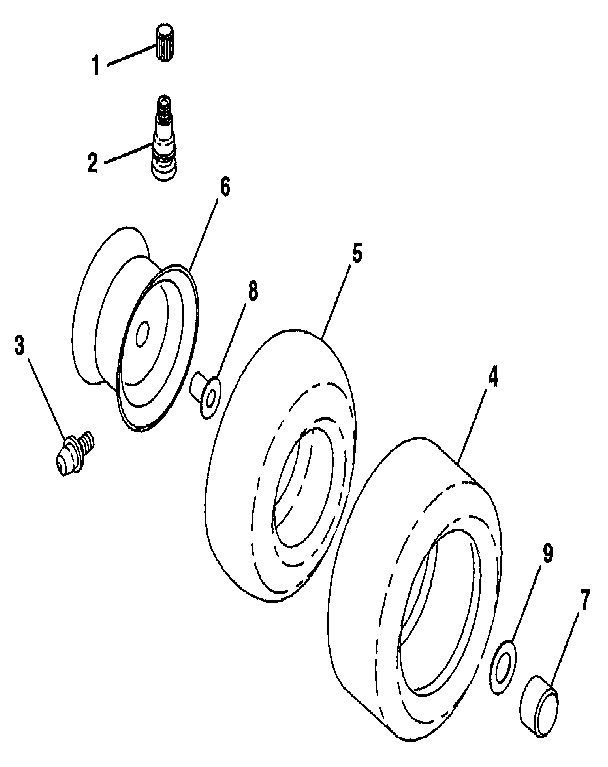 1
2
6
5
8
3
4
9
7