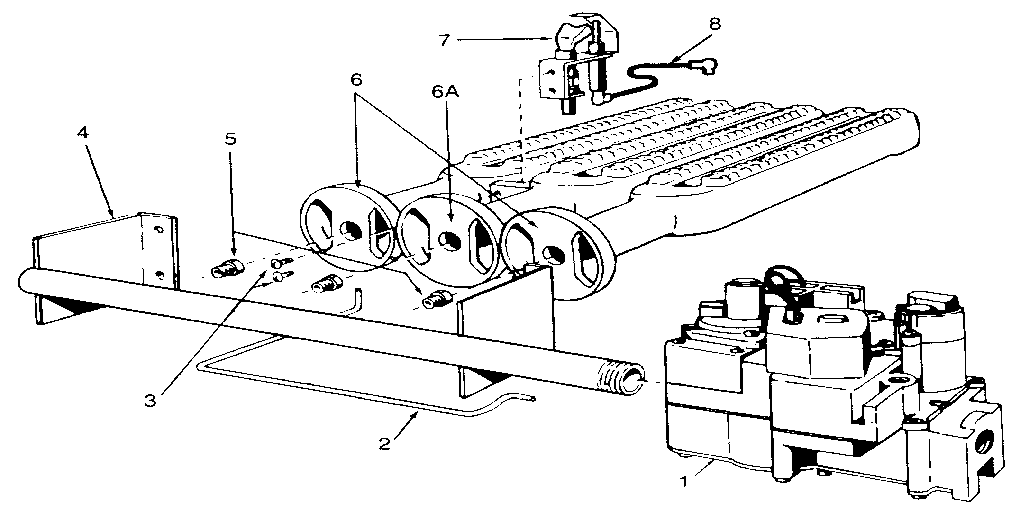 7
8
6
6A
4
5
3
2
1