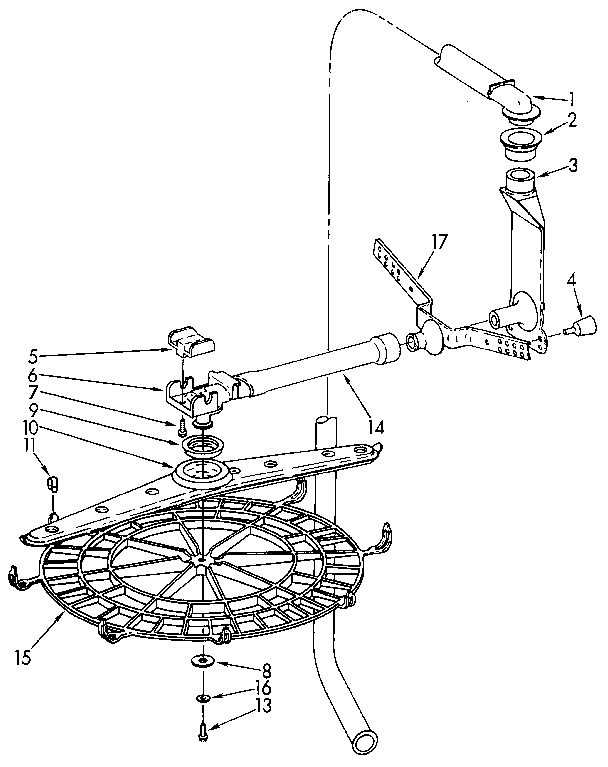 1
2
3
17
4
5
6
7
9
10
11
14
15
8
16
13