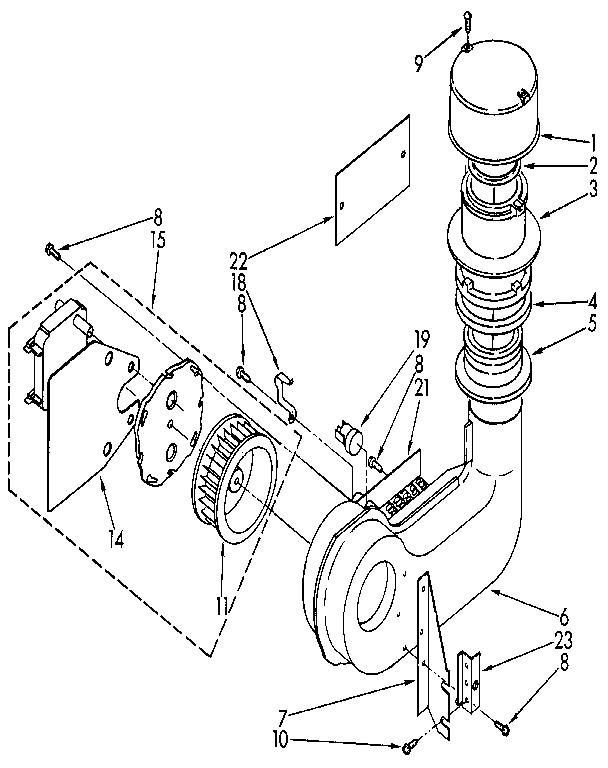 9
1
2
3
8
15
22
18
8
4
5
19
8
21
14
11
6
23
8
7
10