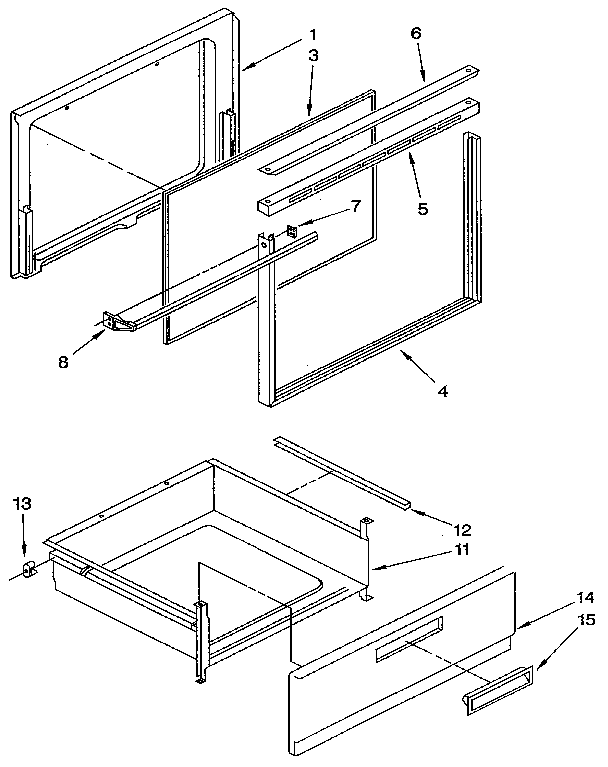 1
3
6
5
7
8
4
13
12
11
14
15