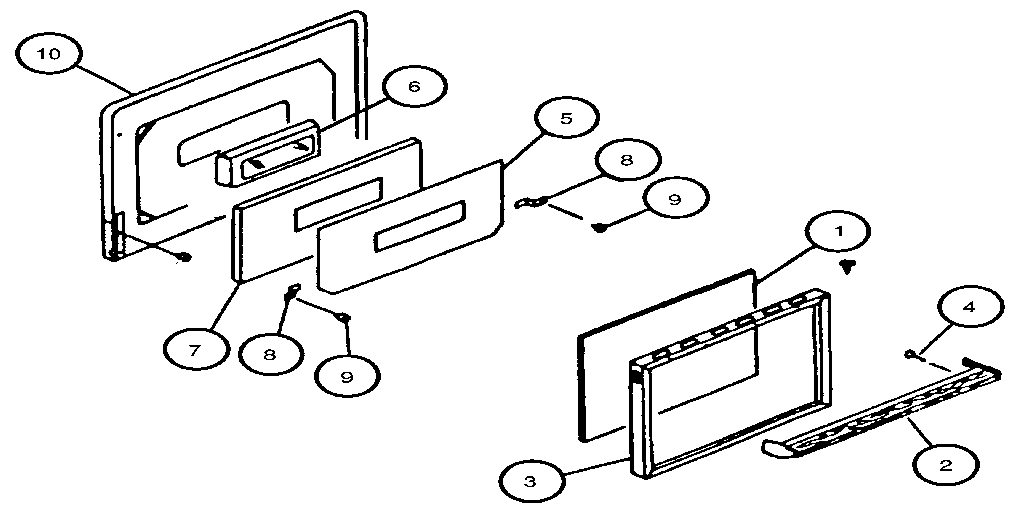 10
6
5
8
9
1
4
7
8
9
3
2