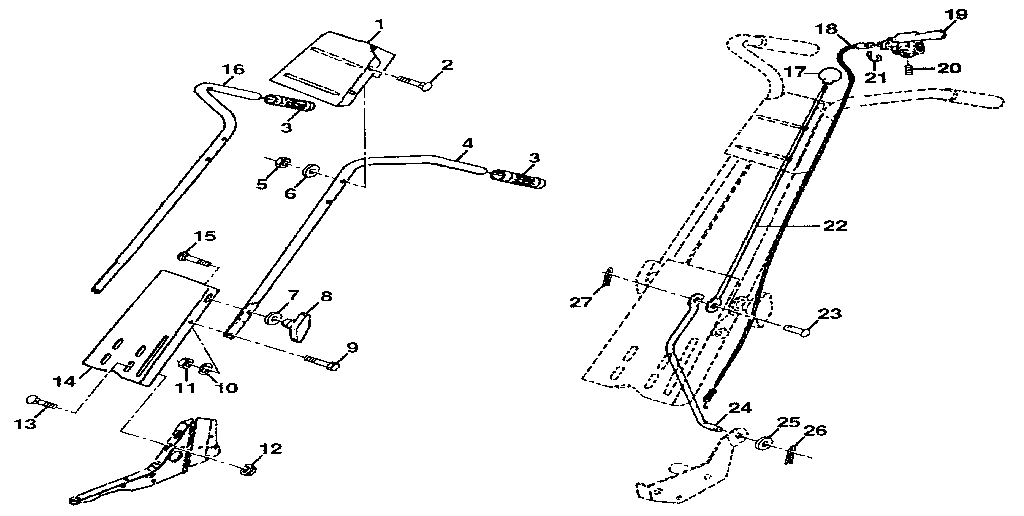 1
2
16
3
4
3
5
6
15
7
8
9
14
11
10
13
12
18
19
17
21
20
22
27
23
24
25
26