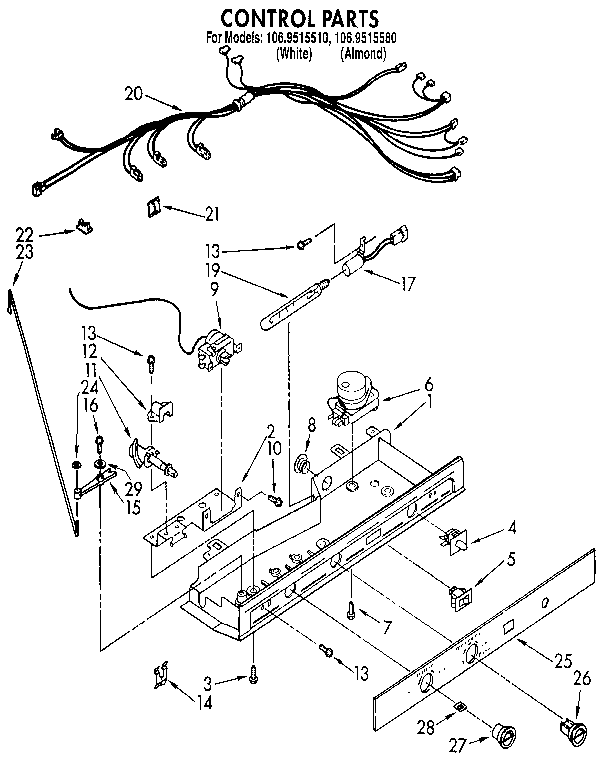 CONTROL PARTS
For Models: 106.9515510, 106.9515580
(White) (Almond)

20
21
22
23
13
19
17
9
13
12
11
24
16
29
15
2
10
8
6
1
4
5
7
13
3
14
25
26
28
27