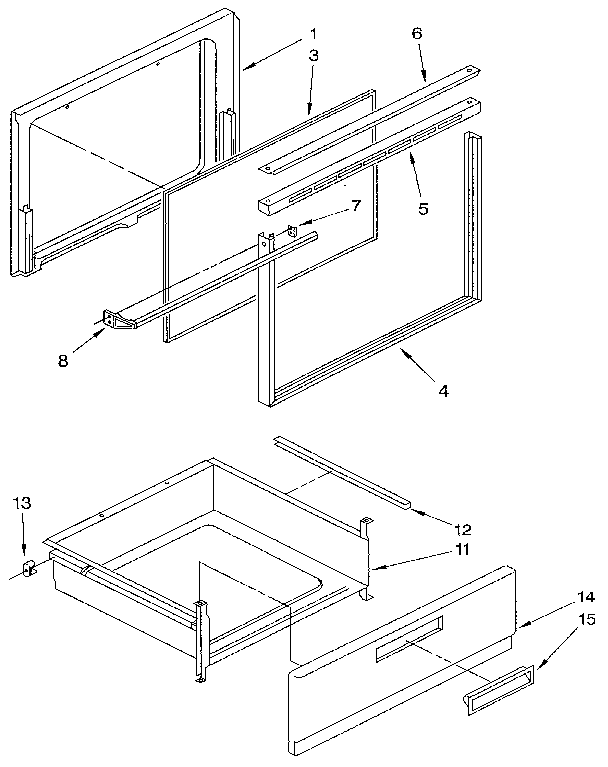 1
3
6
5
7
8
4
13
12
11
14
15