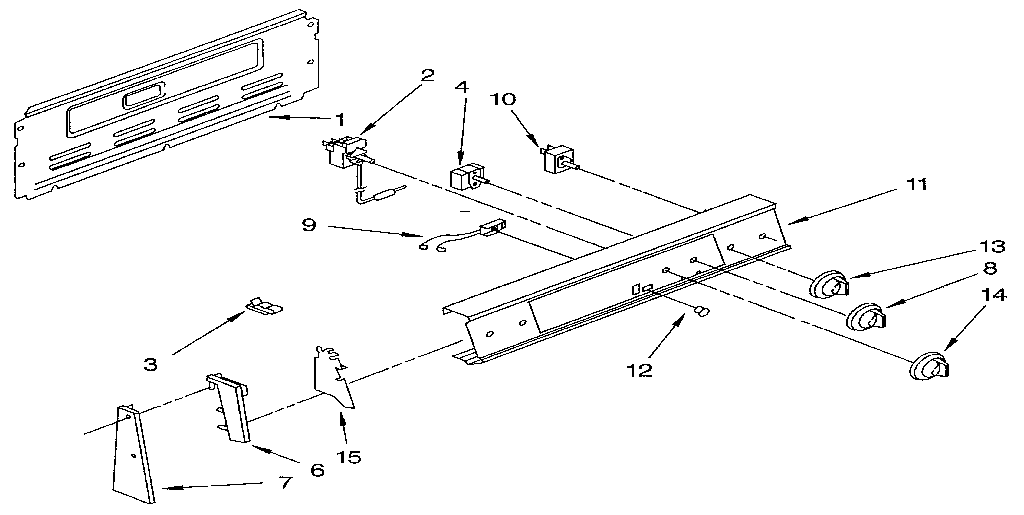 2
4
10
1
11
9
13
8
14
3
12
15
6
7