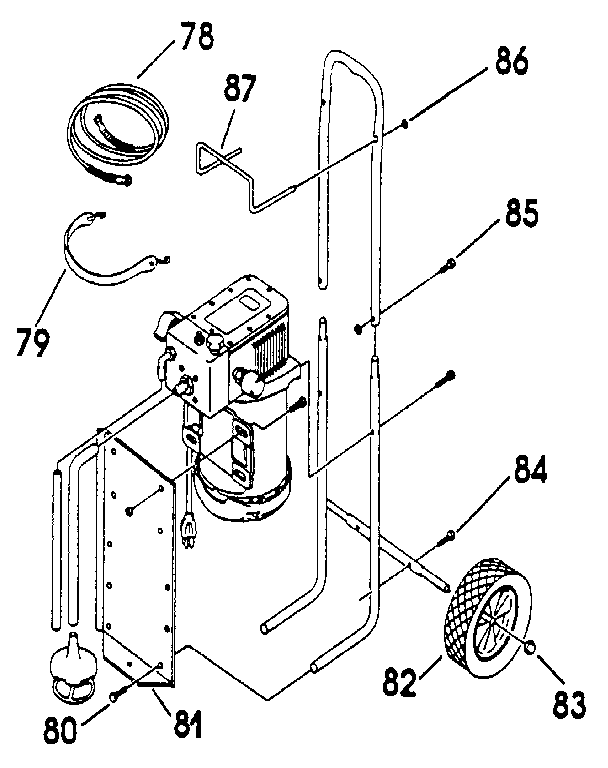 78
87
86
85
79
84
82
83
80
81