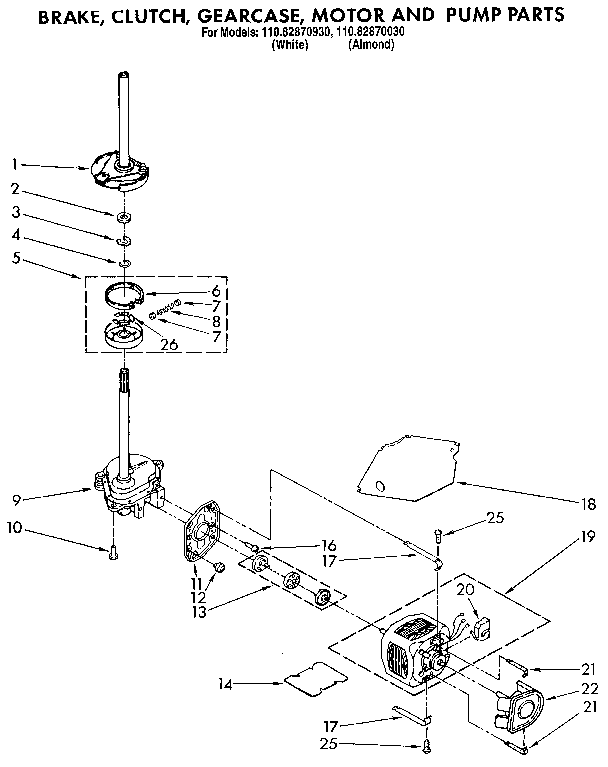 BRAKE, CLUTCH, GEARCASE, MOTOR AND PUMP PARTS
For Models: 110.82870930, 110.82870030
(White) (Almond)

1
2
3
4
5
6
7
8
7
26
9
10
11
12
13
16
17
18
25
19
20
14
21
22
21
17
25