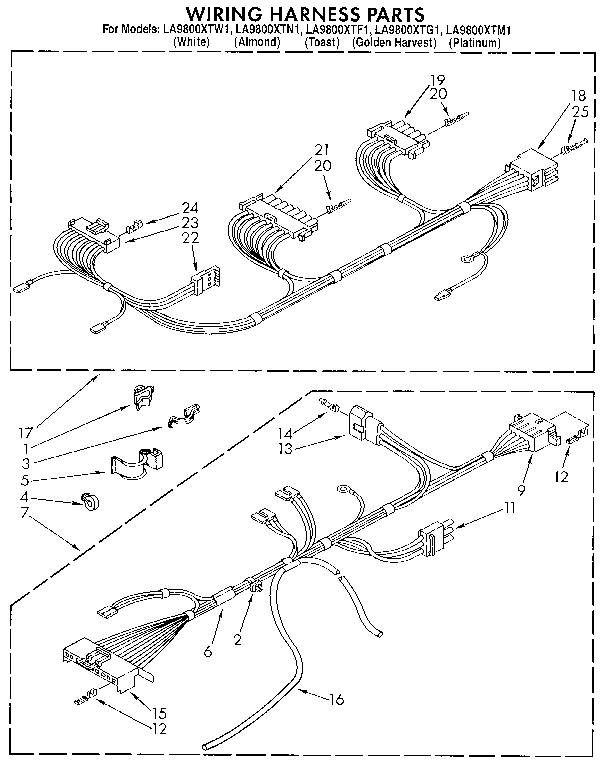 WIRING HARNESS PARTS
For Models: LA9800XTW1, LA9800XTN1, LA9800XTF1, LA9800XTG1, LA9800XTM1
(White) (Almond) (Toast) (Golden Harvest) (Platinum)

19
20
18
25
21
20
24
23
22
17
1
3
5
4
7
14
13
12
9
11
6
2
16
15
12