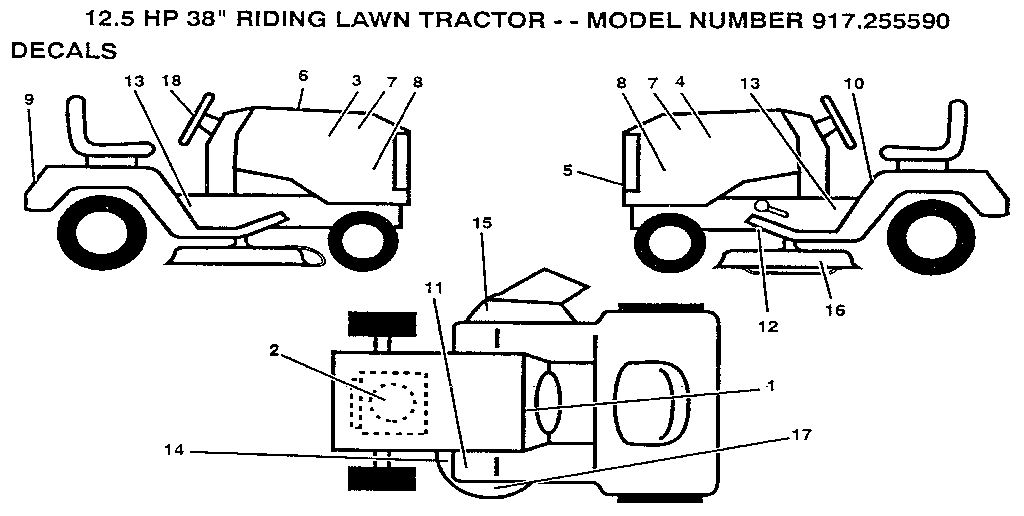 12.5 HP 38" RIDING LAWN TRACTOR - - MODEL NUMBER 917.255590
DECALS

9
13
18
6
3
7
8

8
7
4
13
10
5
12
16

15
11
2
1
14
17