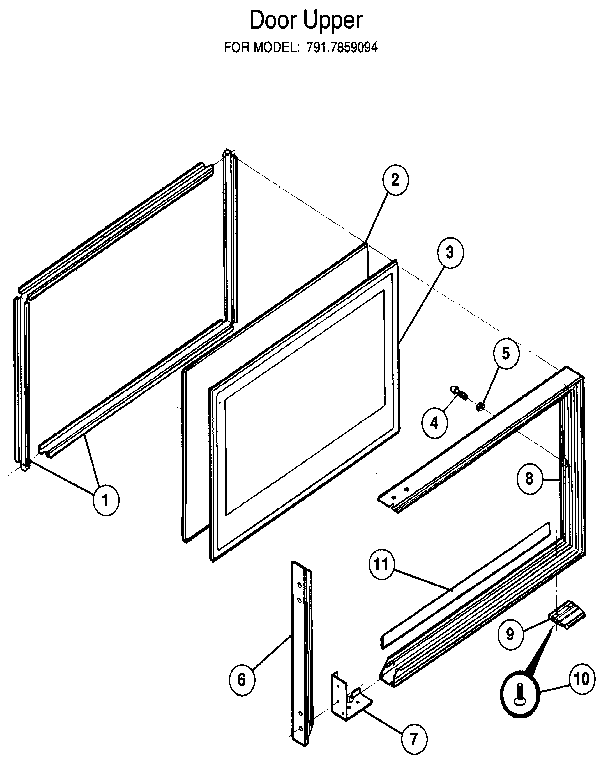 Door Upper

FOR MODEL: 791.7859094

2
3
5
4
1
8
11
9
6
10
7