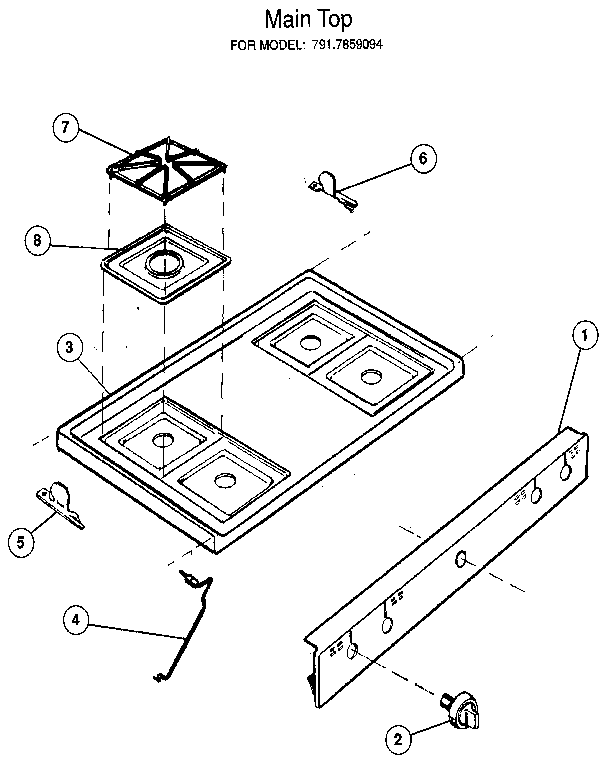 Main Top
FOR MODEL: 791.7859094

7
6
8
3
1
5
4
2