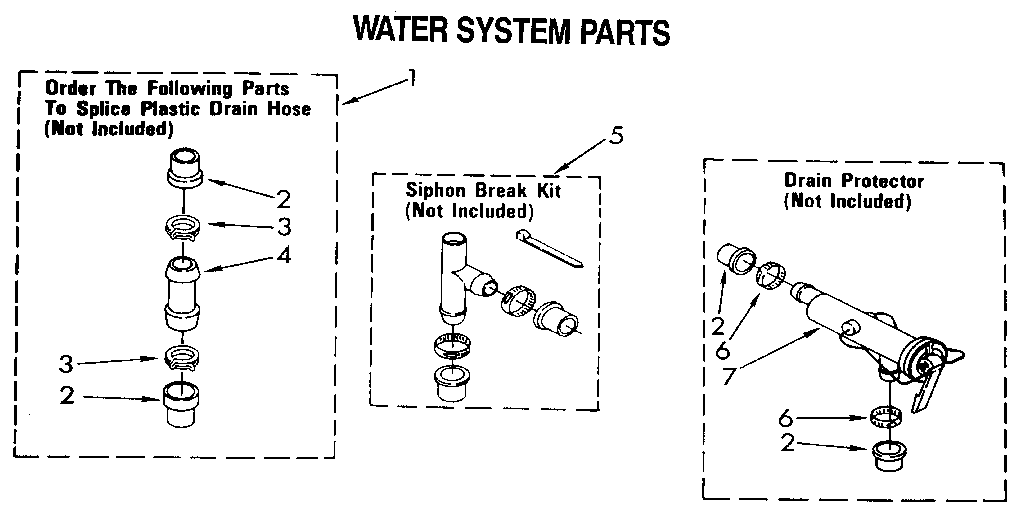 WATER SYSTEM PARTS

Order The Following Parts To Splice Plastic Drain Hose (Not Included)

1

2
3
4
3
2

5

Siphon Break Kit (Not Included)

Drain Protector (Not Included)

2
6
7
6
2