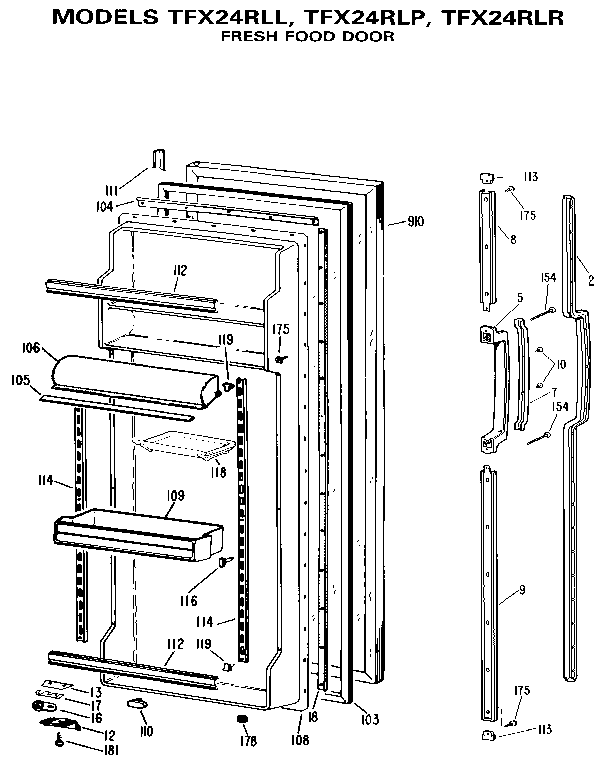 MODELS TFX24RLL, TFX24RLP, TFX24RLR
FRESH FOOD DOOR

111
104
910
112
175
119
106
105
118
114
109
116
114
112
119
13
17
16
12
181
110
178
108
18
103
113
175
8
2
154
5
10
7
154
9
175
113