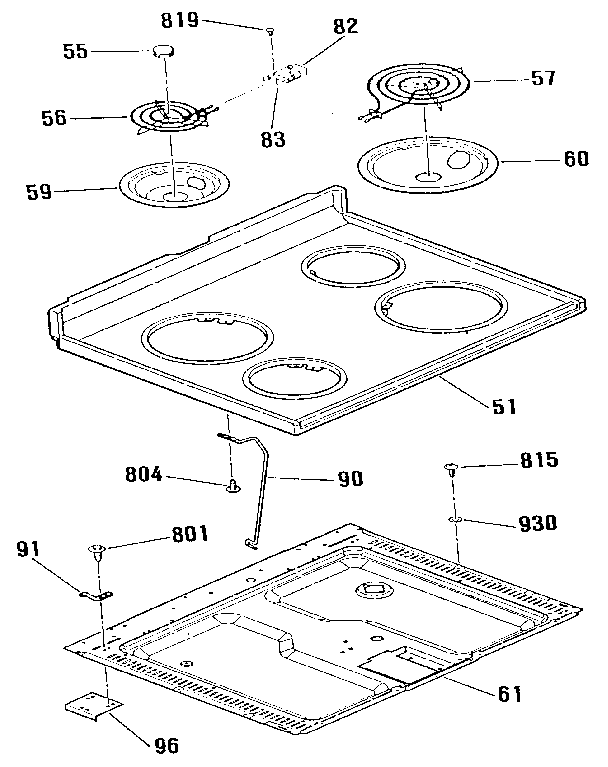 819
82
55
57
56
83
60
59
51
804
90
815
930
801
91
61
96