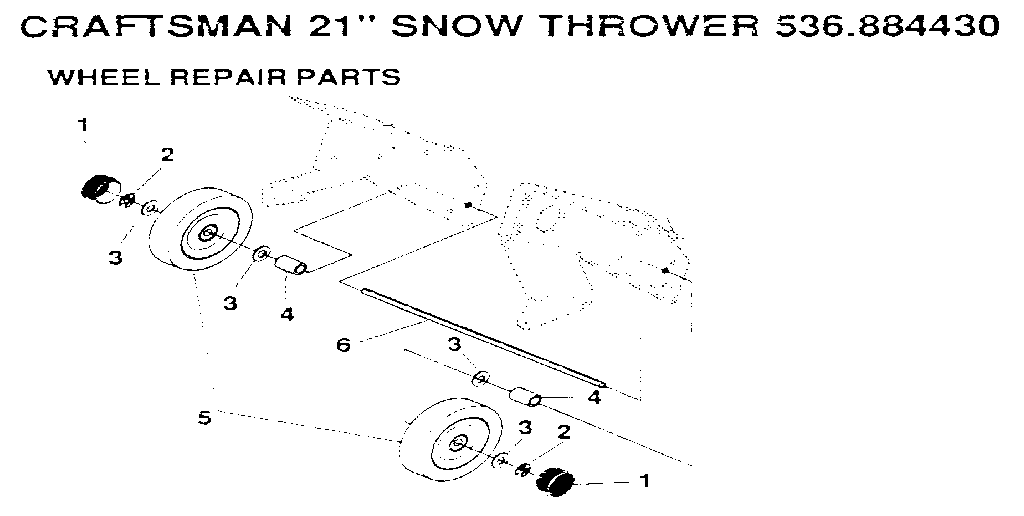 CRAFTSMAN 21" SNOW THROWER 536.884430

WHEEL REPAIR PARTS

1
2
3
3
4
6
3
4
5
3
2
1