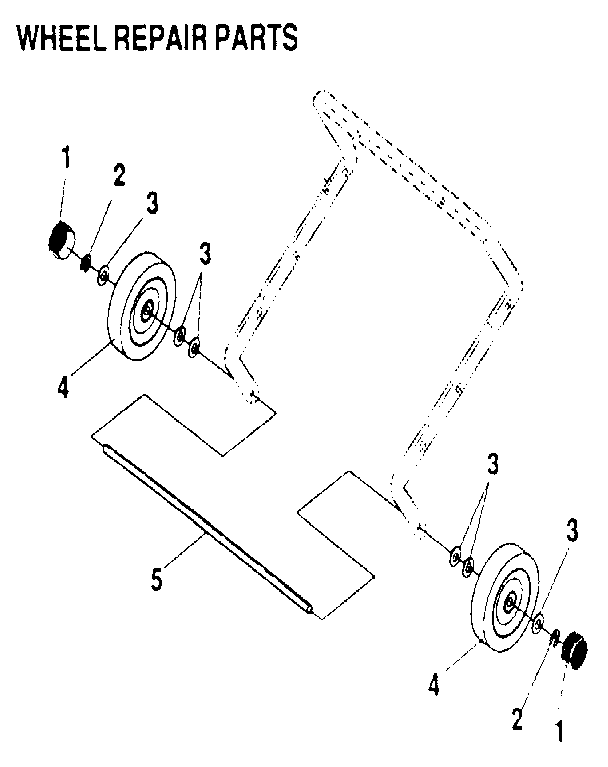 WHEEL REPAIR PARTS

1
2
3
3
4
5
3
3
4
2
1