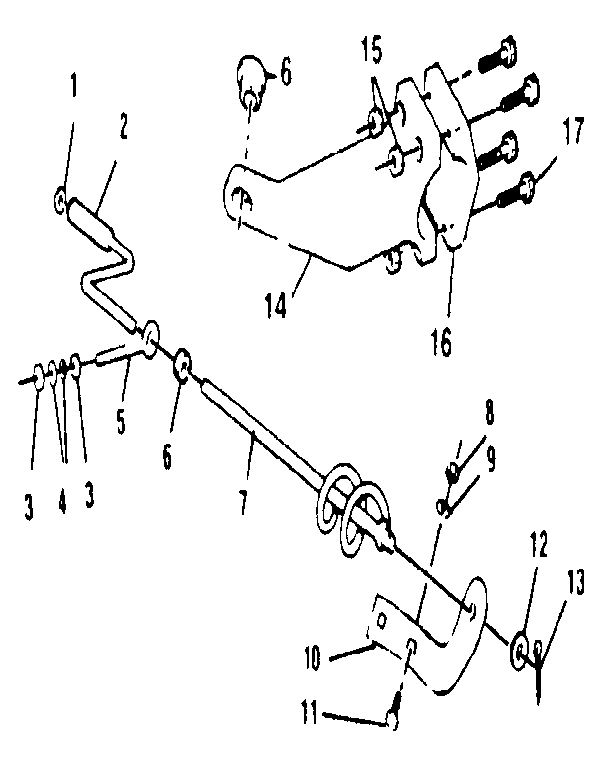 1
2
6
15
17
14
16
3
4
3
5
6
7
8
9
12
13
10
11