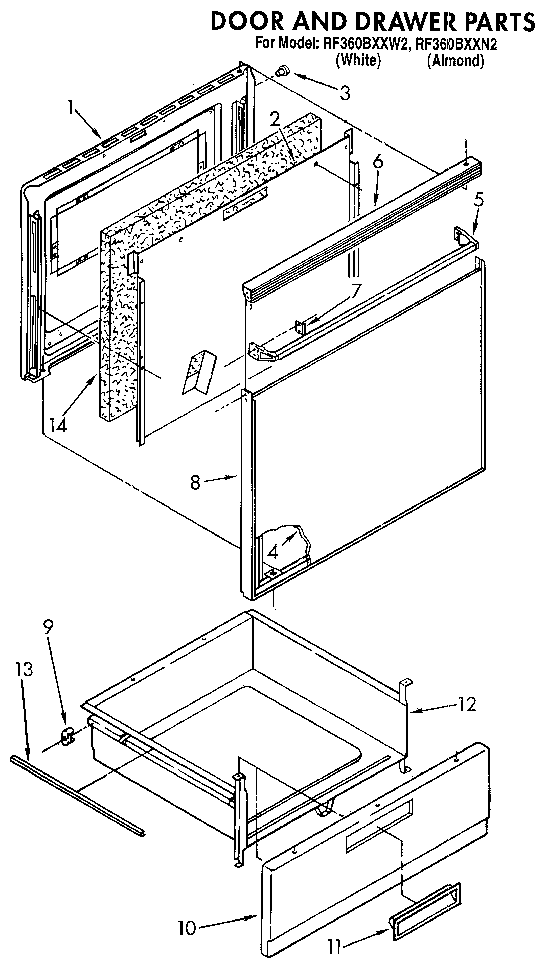 DOOR AND DRAWER PARTS
For Model: RF360BXXW2, RF360BXXN2
(White) (Almond)

1
2
3
6
5
7
14
8
4
9
13
12
10
11