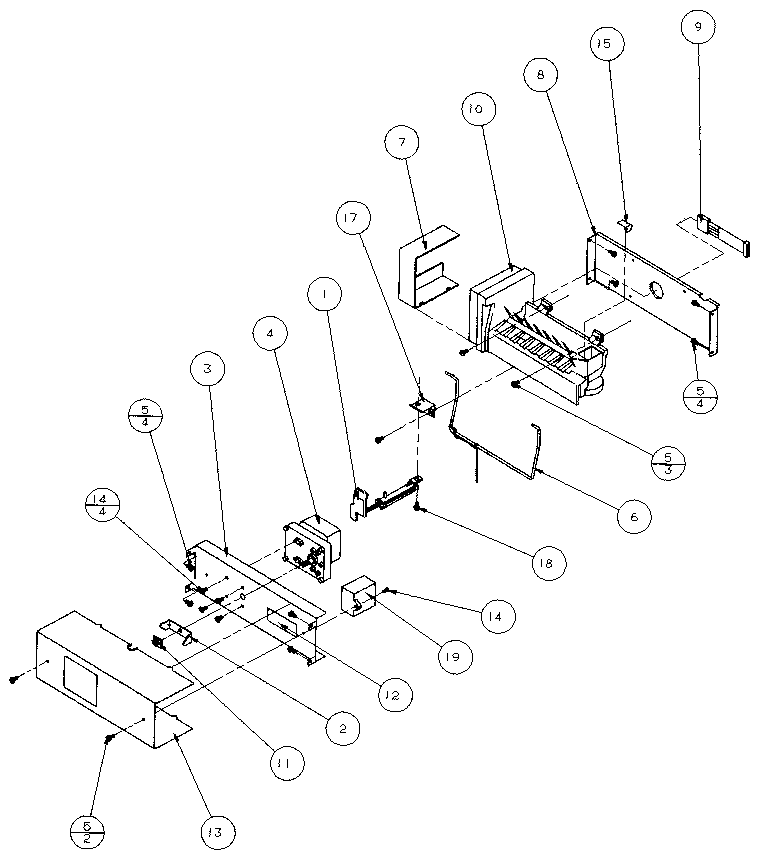 9
15
8
10
7
17
1
4
3
$\frac{5}{4}$
$\frac{14}{4}$
$\frac{5}{4}$
$\frac{5}{3}$
6
18
14
19
12
2
11
13
$\frac{5}{2}$