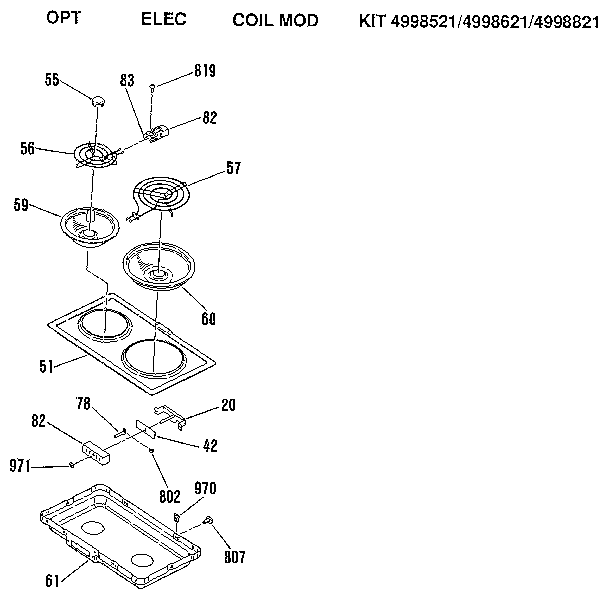 OPT ELEC COIL MOD KIT 4998521/4998621/4998821

55
83
819
82
56
57
59
60
51
78
20
82
42
971
802
970
807
61