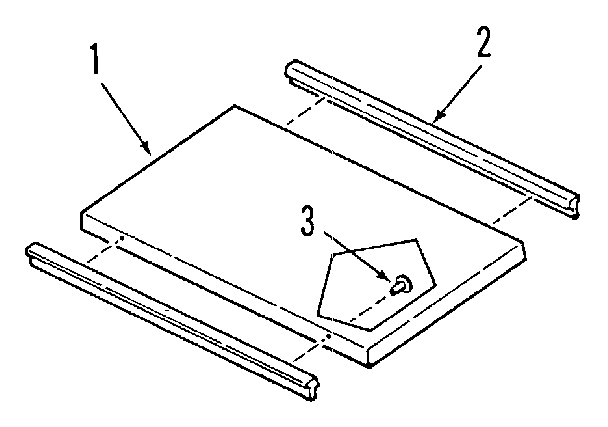 1
2
3