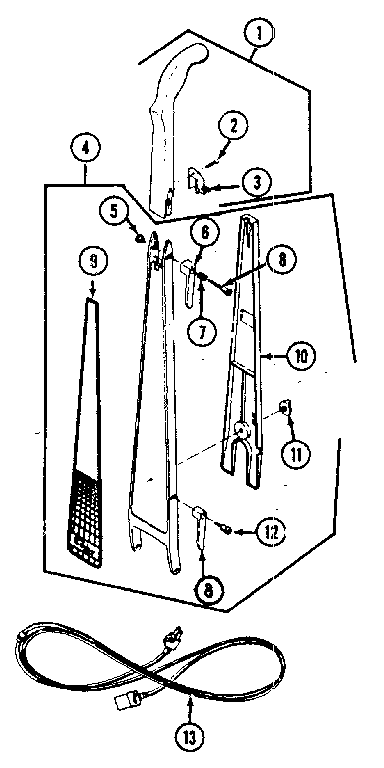 1
2
3
4
5
6
8
9
7
10
11
12
8
13