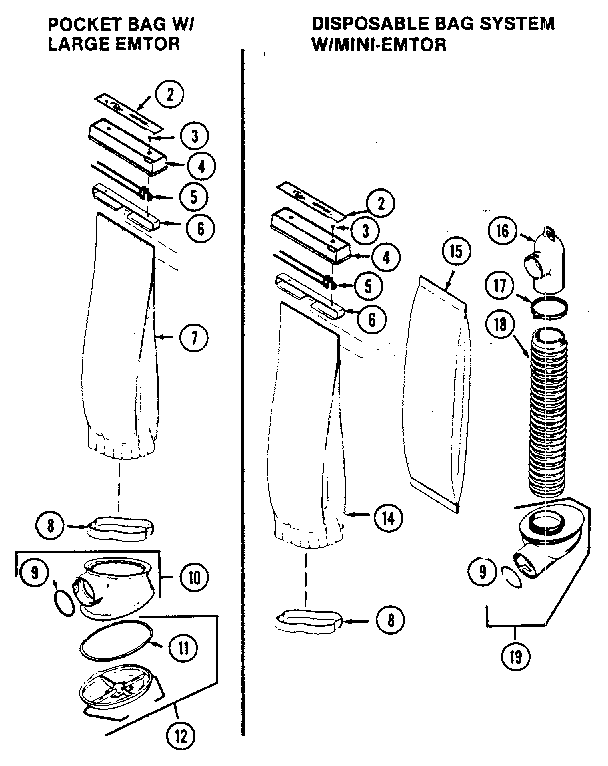 POCKET BAG W/
LARGE EMTOR

2
3
4
5
6
7
8
9
10
11
12

DISPOSABLE BAG SYSTEM
W/MINI-EMTOR

2
3
4
5
6
14
8
15
16
17
18
9
19