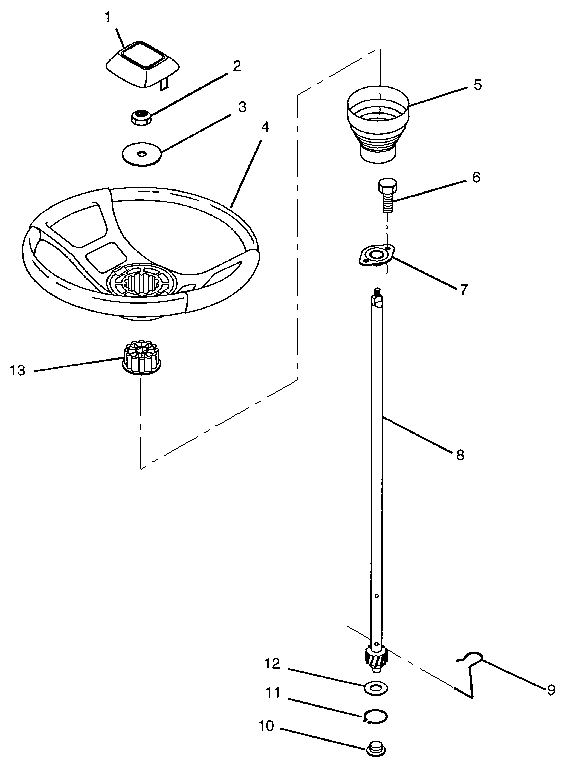 1
2
3
4
5
6
7
13
8
12
11
10
9