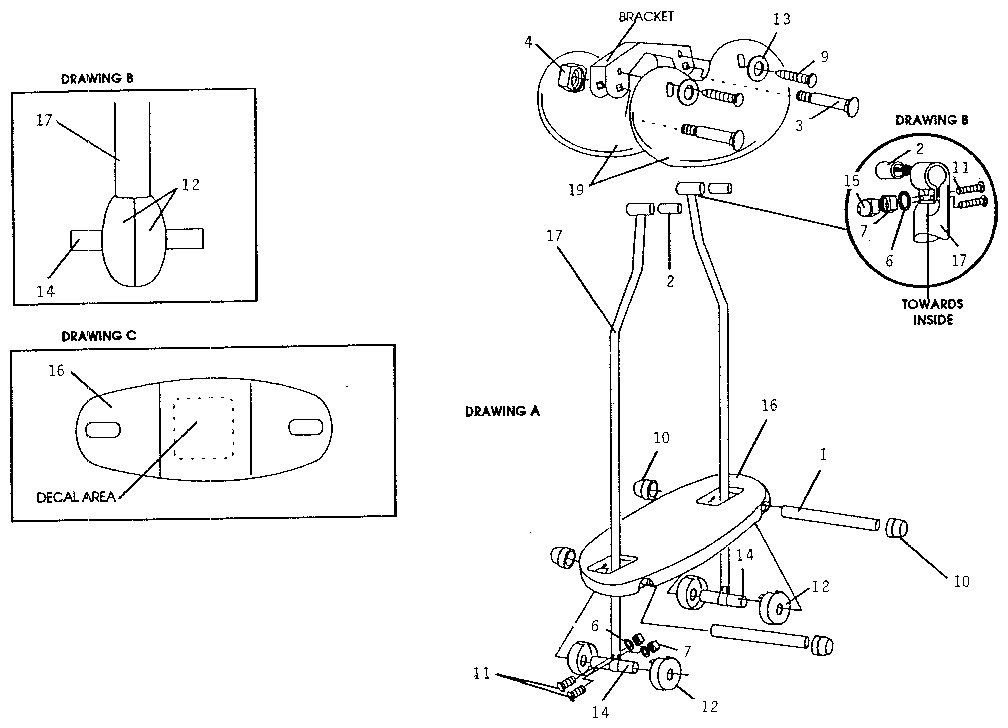 DRAWING B

17

12

14

DRAWING C

16

DECAL AREA

BRACKET

4

13

9

3

19

DRAWING B

2

11

15

7

6

17

TOWARDS INSIDE

17

2

DRAWING A

16

10

1

10

14

12

6

7

11

14

12