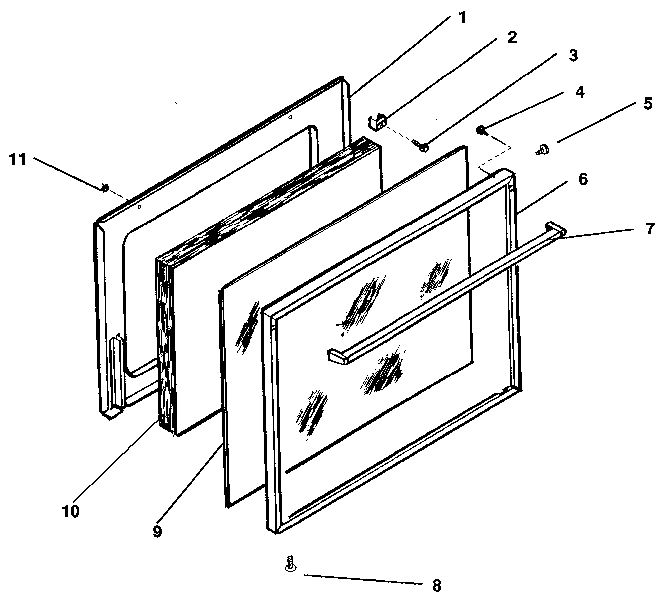 1
2
3
4
5
11
6
7
10
9
8