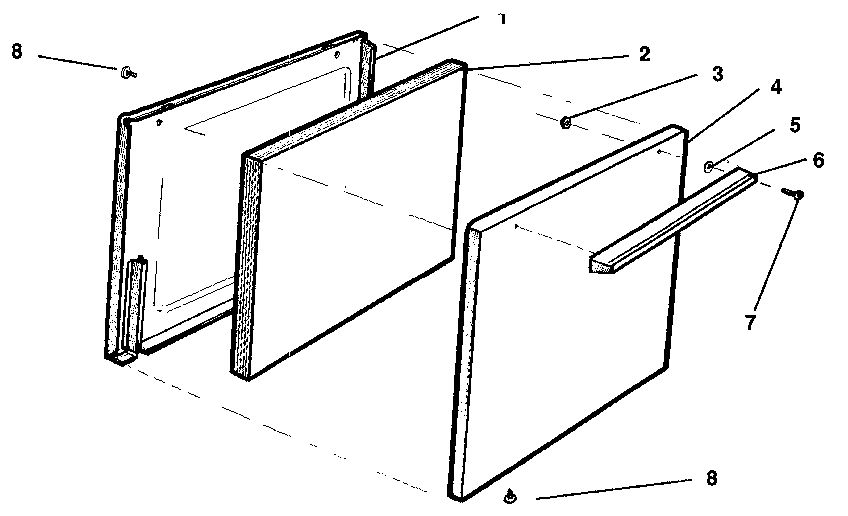 8
1
2
3
4
5
6
7
8