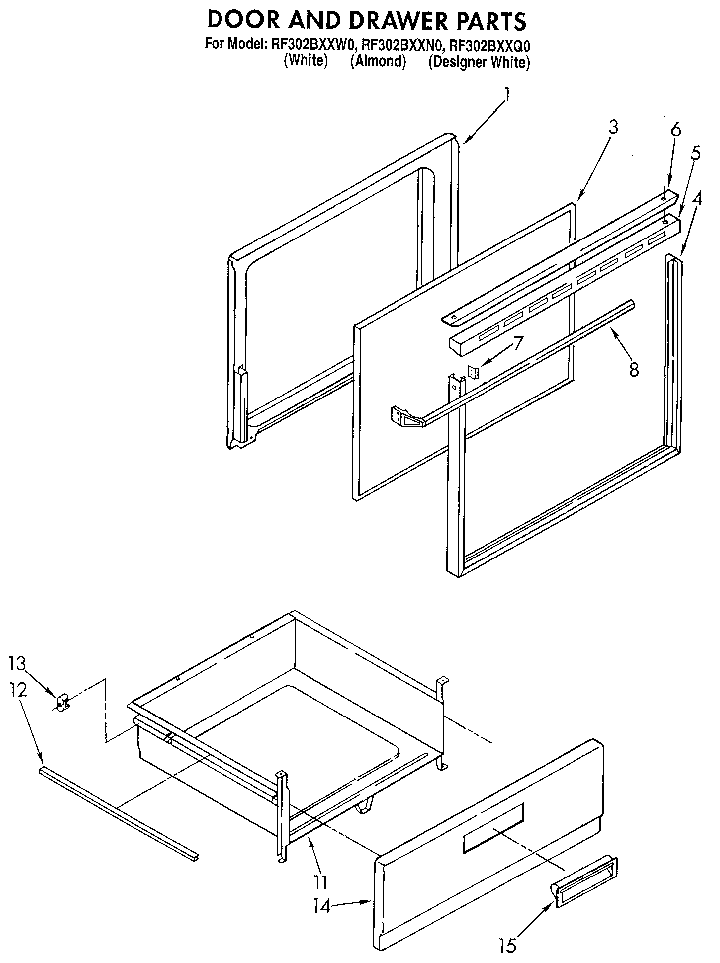 DOOR AND DRAWER PARTS

For Model: RF302BXXW0, RF302BXXN0, RF302BXXQ0
(White) (Almond) (Designer White)

1
3
6
5
4
7
8
13
12
11
14
15