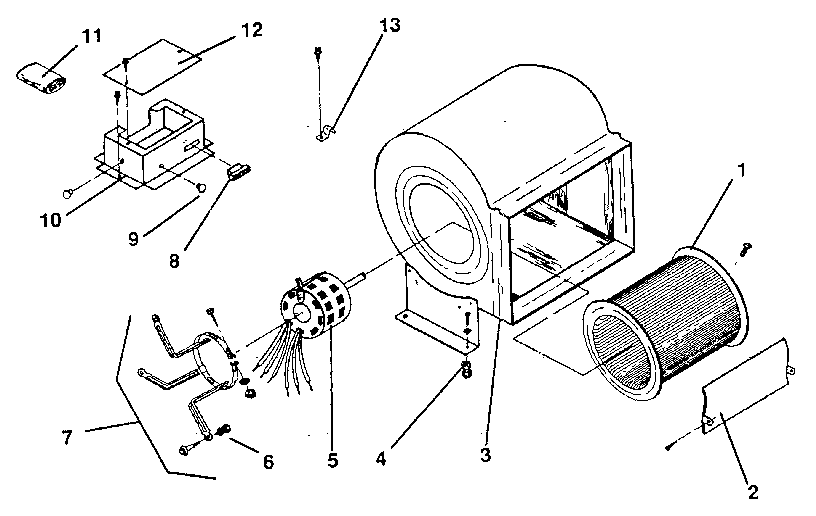 11
12
13
1
10
9
8
7
6
5
4
3
2