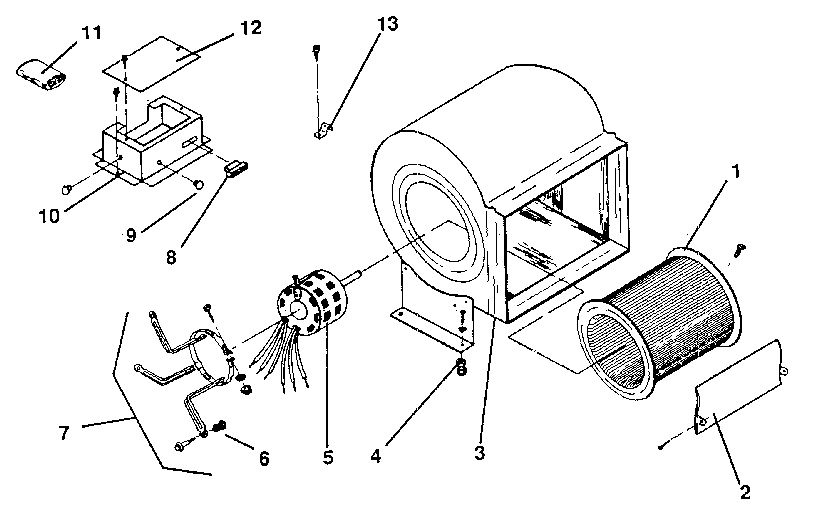 11
12
13
10
9
8
1
7
6
5
4
3
2