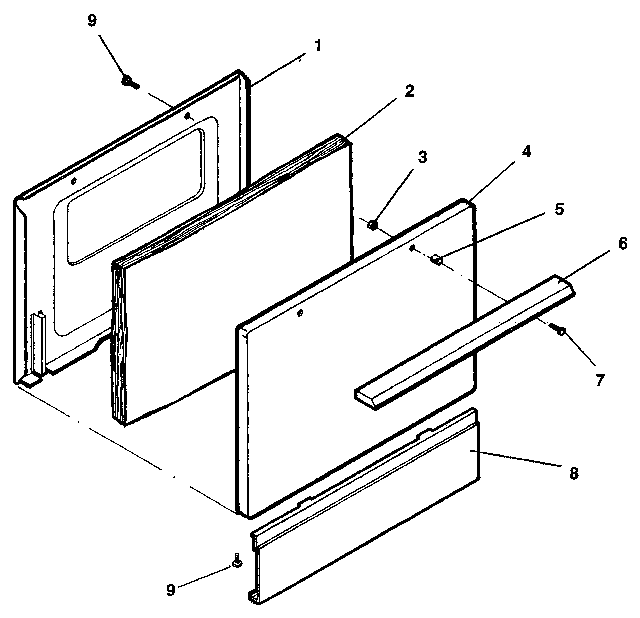 9
1
2
3
4
5
6
7
8
9