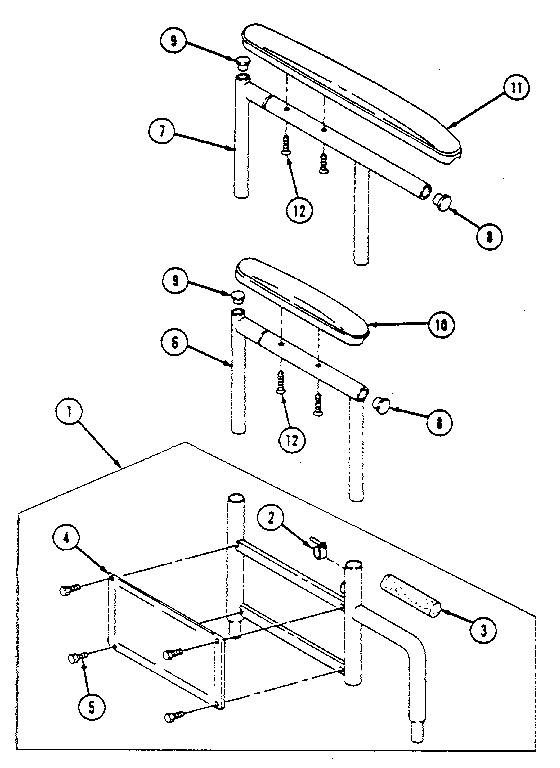 9
11
7
12
8
9
10
6
12
8
1
2
4
3
5