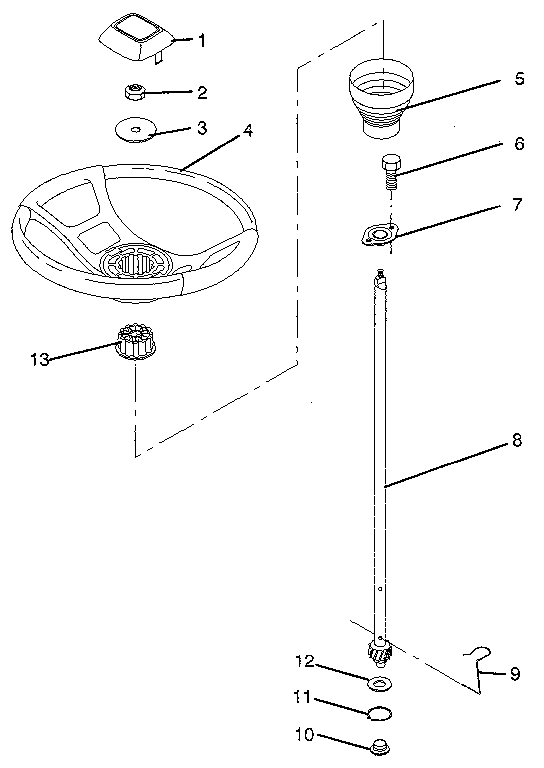 1
2
3
4
5
6
7
13
8
12
9
11
10