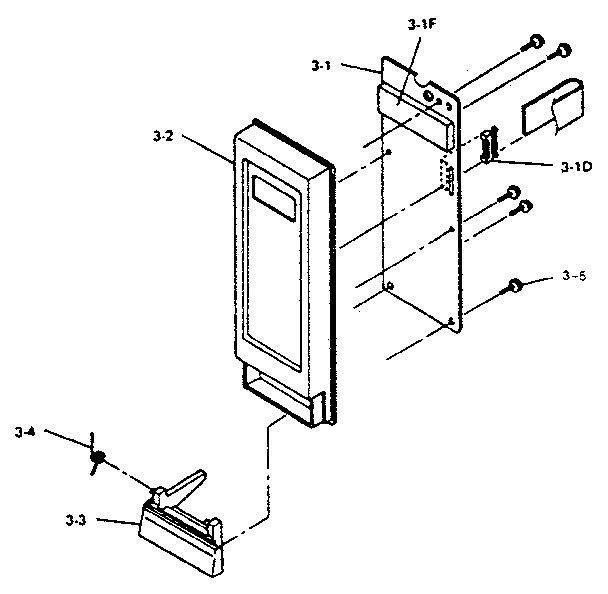 3-1F
3-1
3-2
3-1D
3-5
3-4
3-3