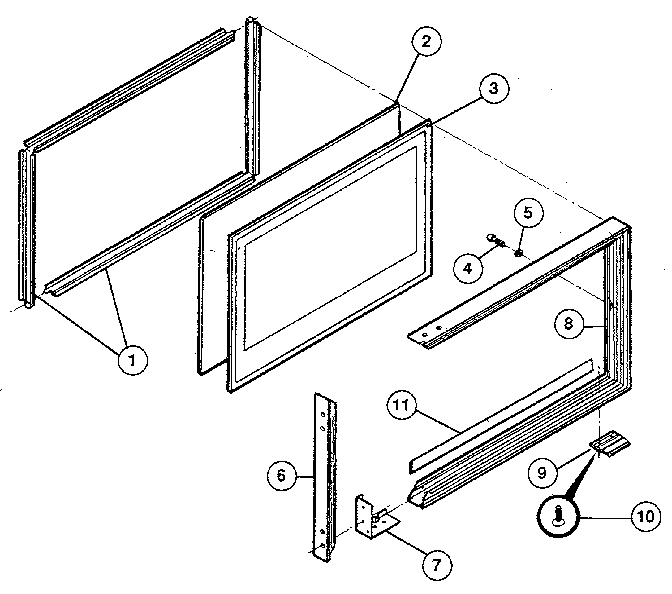 2
3
5
4
1
8
11
6
9
10
7