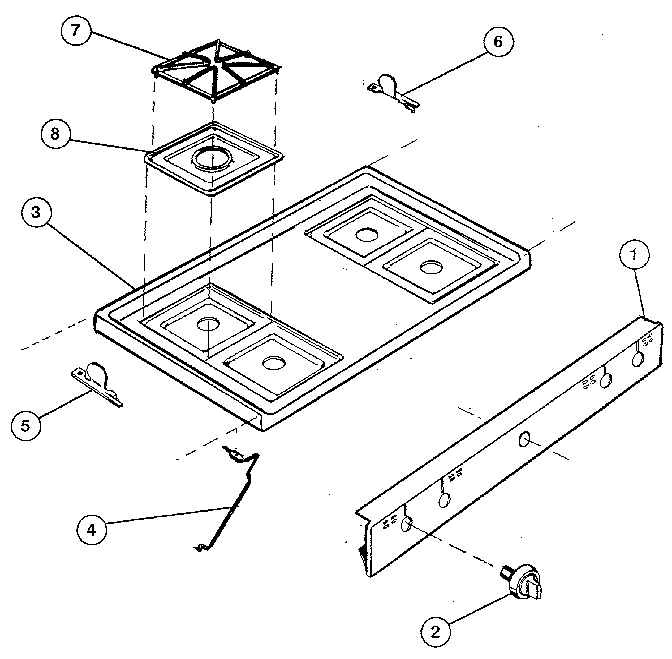 7
6
8
3
1
5
4
2