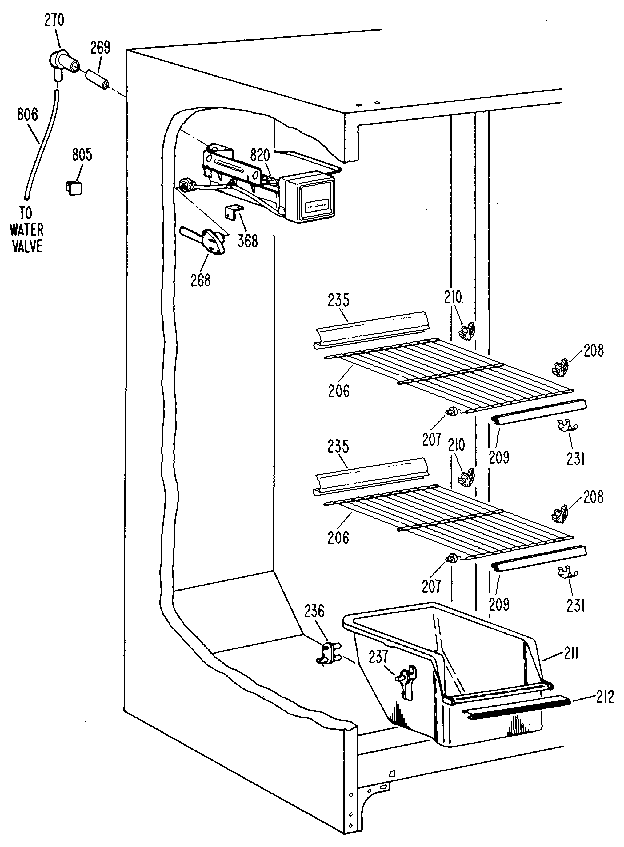 270
269
806
805
TO WATER VALVE
820
368
268
235
210
208
206
207
209
231
235
210
208
206
207
209
231
236
237
211
212