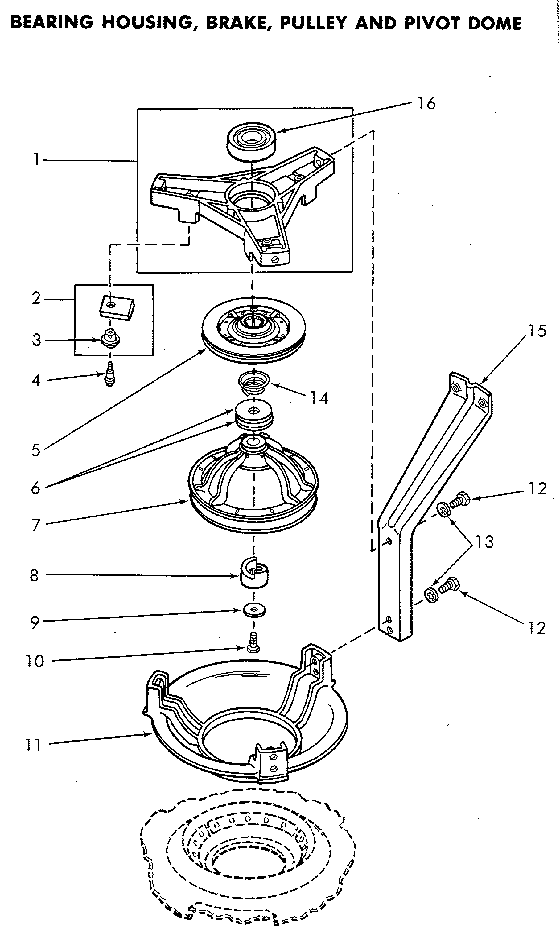 BEARING HOUSING, BRAKE, PULLEY AND PIVOT DOME

16
1
2
3
4
15
14
5
6
7
12
13
8
9
12
10
11