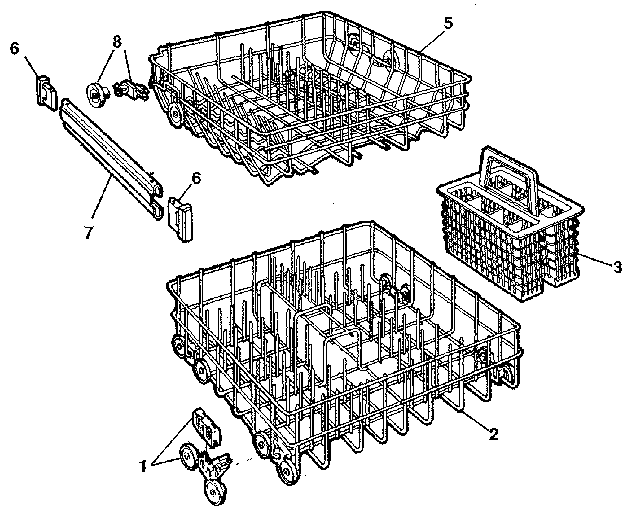 6
8
5
6
7
3
2
1