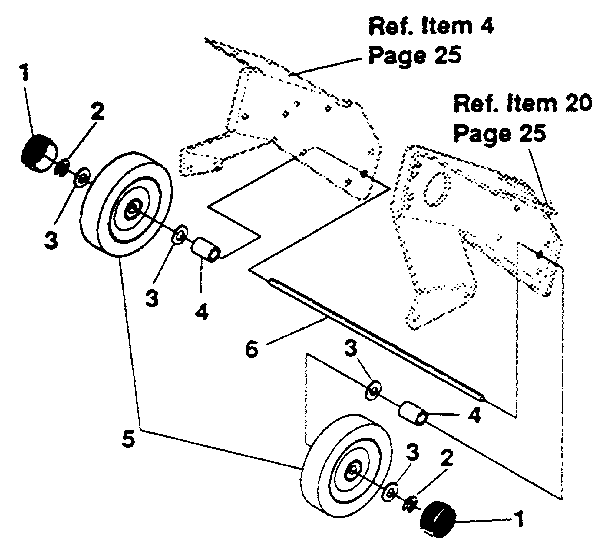 Ref. Item 4
Page 25

Ref. Item 20
Page 25

1
2
3
3
4
6
3
4
5
3
2
1