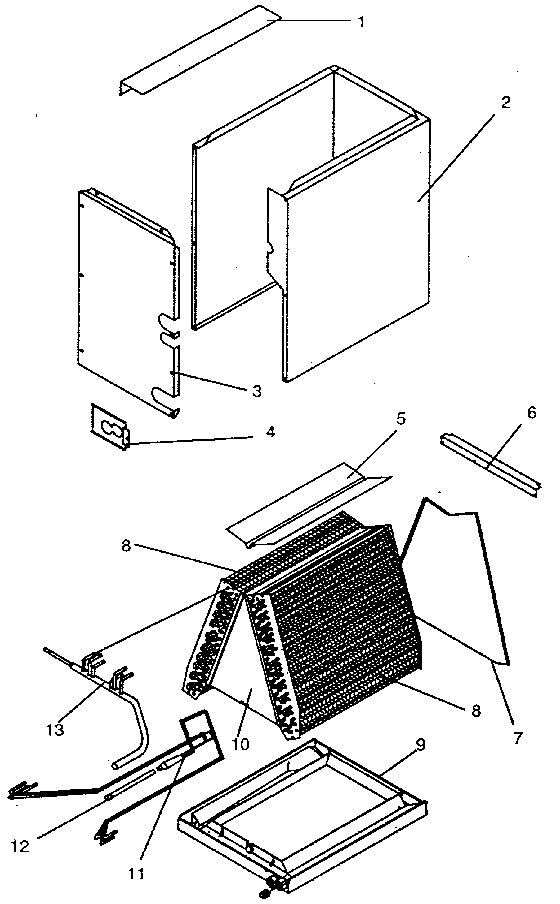 1
2
3
4
5
6
8
13
10
8
7
9
12
11