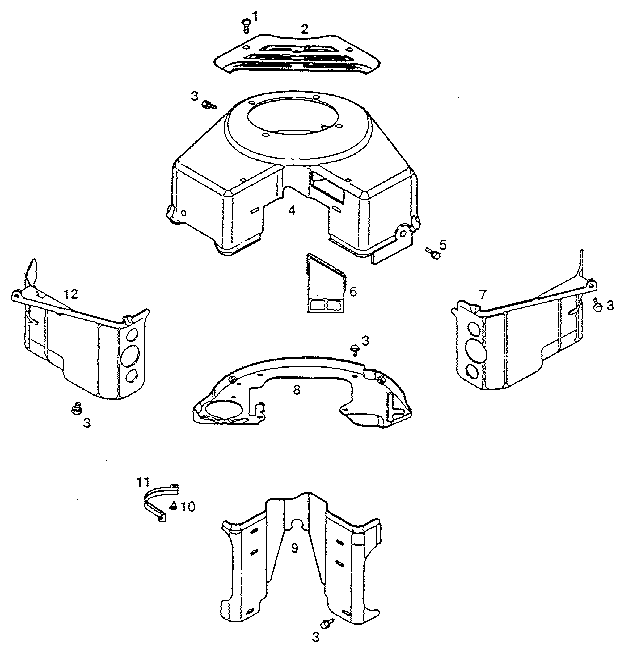 1
2
3
4
5
6
12
7
3
3
8
3
11
10
9
3