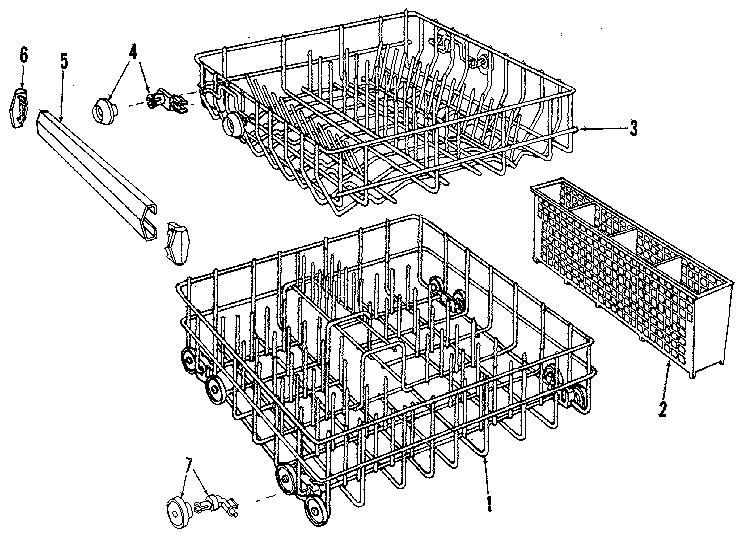 6
5
4
3
2
7
1