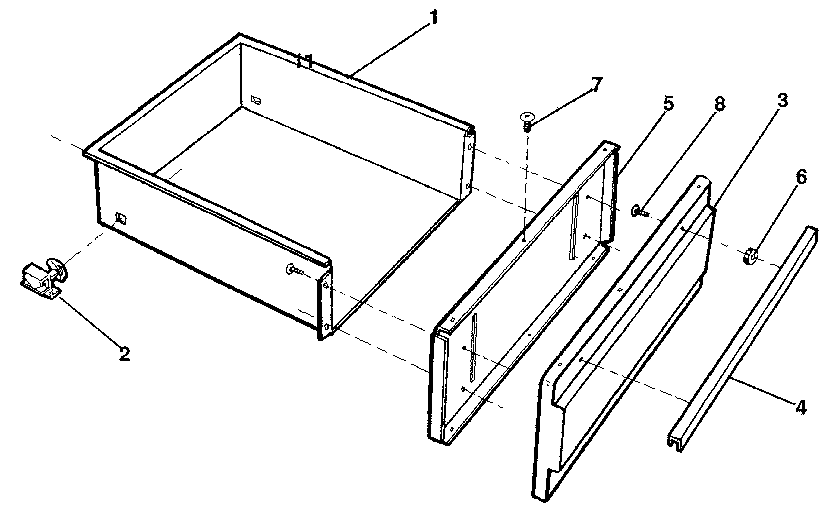 1
7
5
8
3
6
2
4