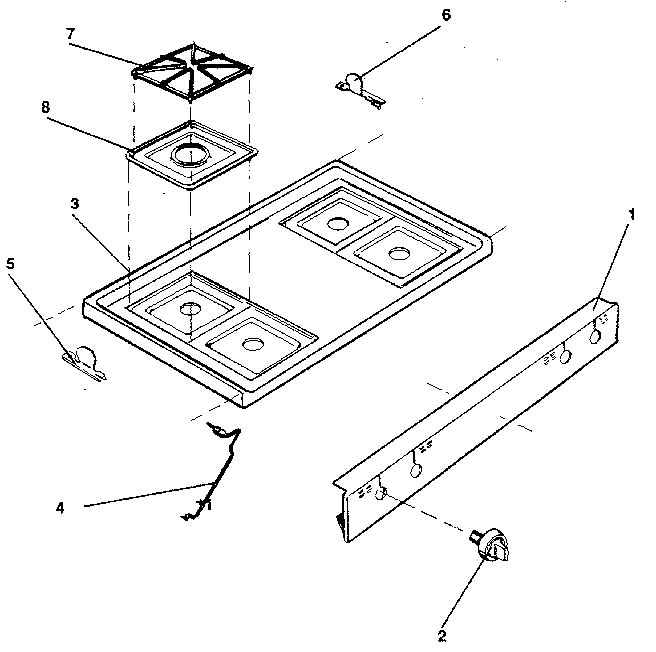 7
6
8
3
1
5
4
2